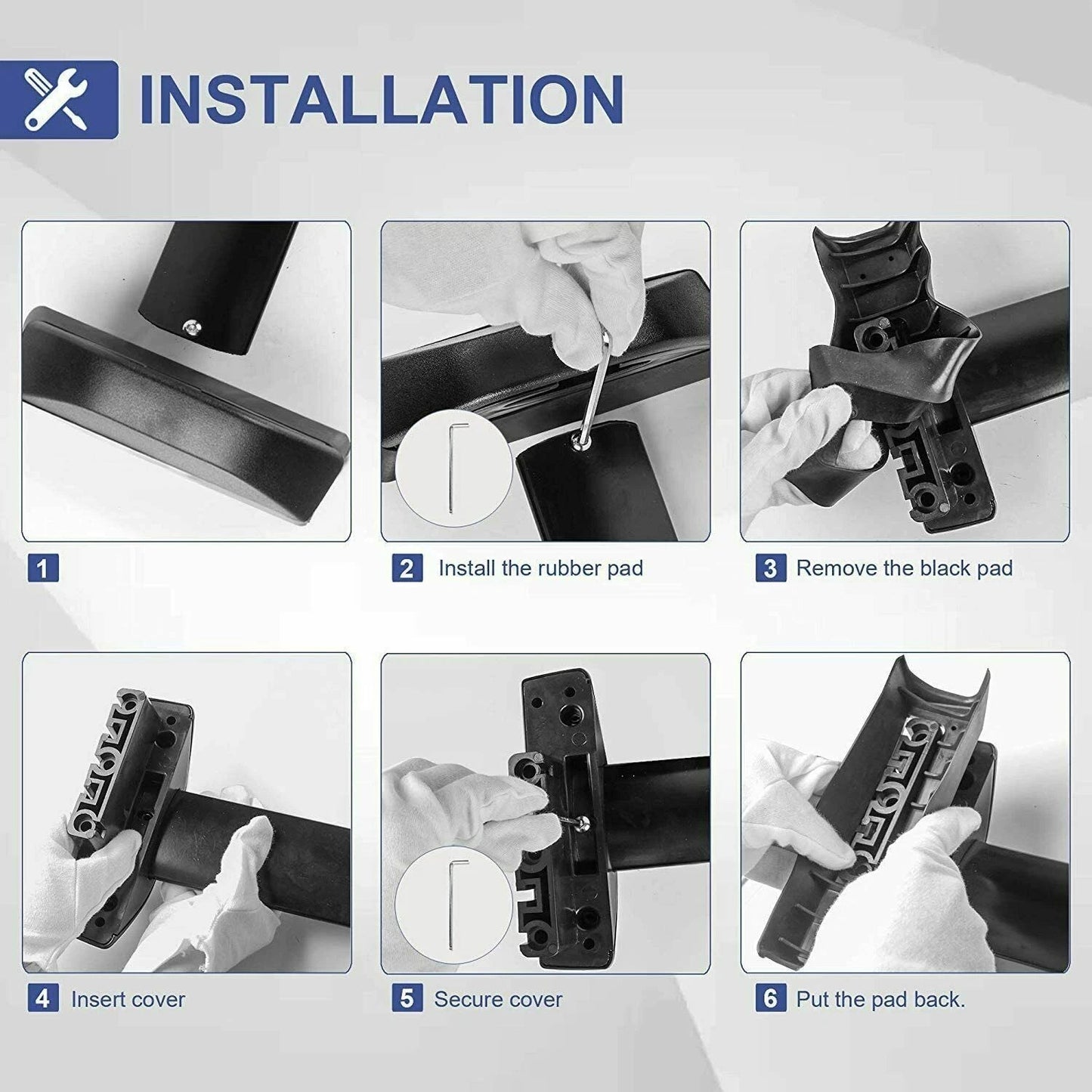 INSTALLATION

1

2 Install the rubber pad

3 Remove the black pad

4 Insert cover

5 Secure cover

6 Put the pad back.