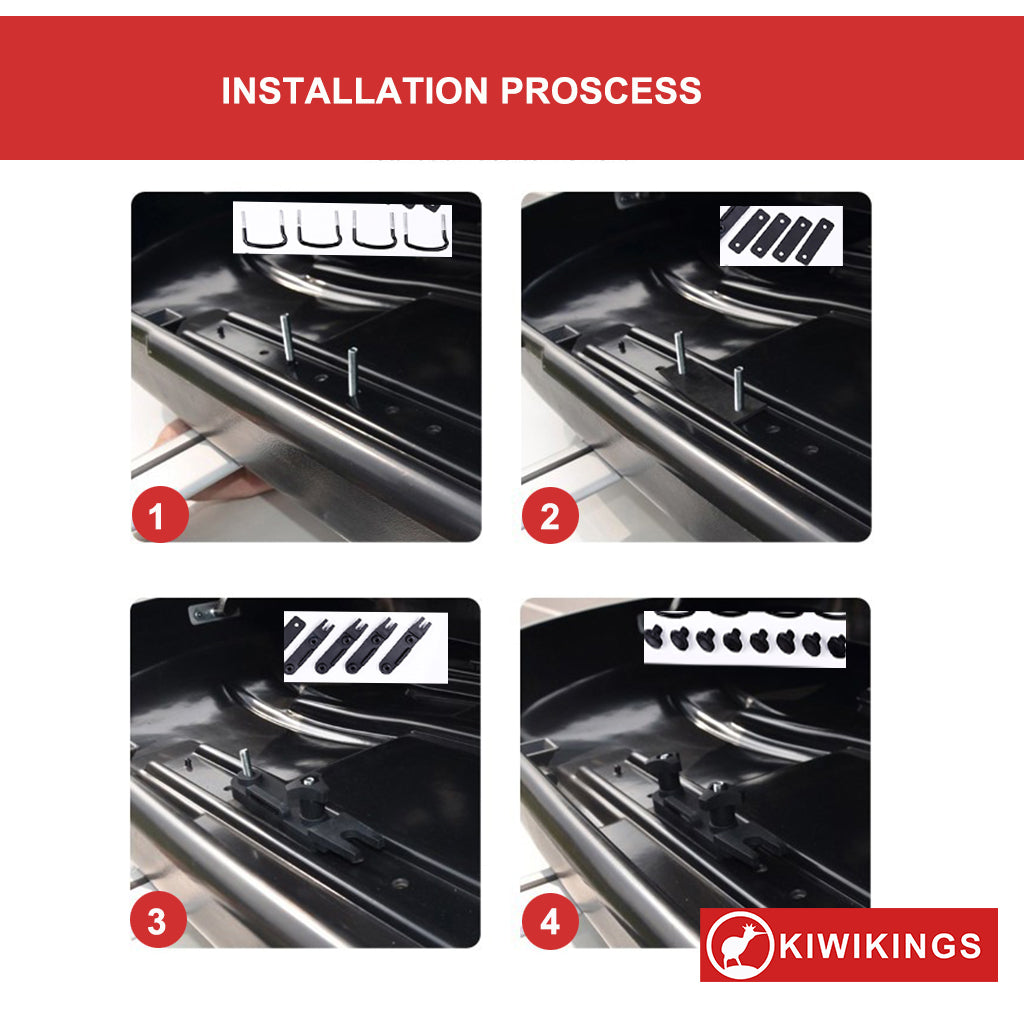 INSTALLATION PROSCESS

1

2

3

4

KIWIKINGS