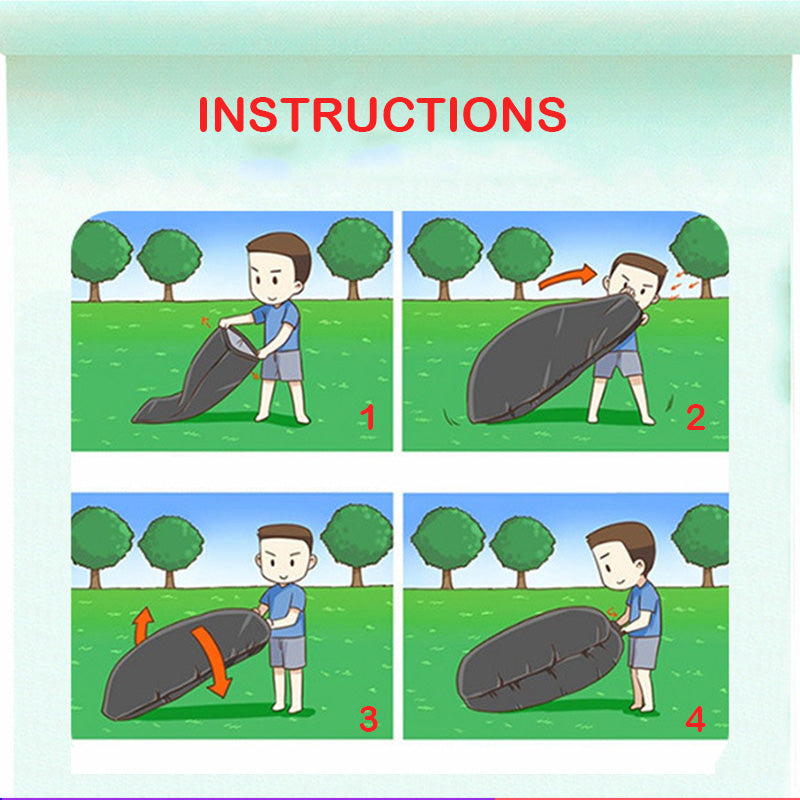 INSTRUCTIONS

1

2

3

4